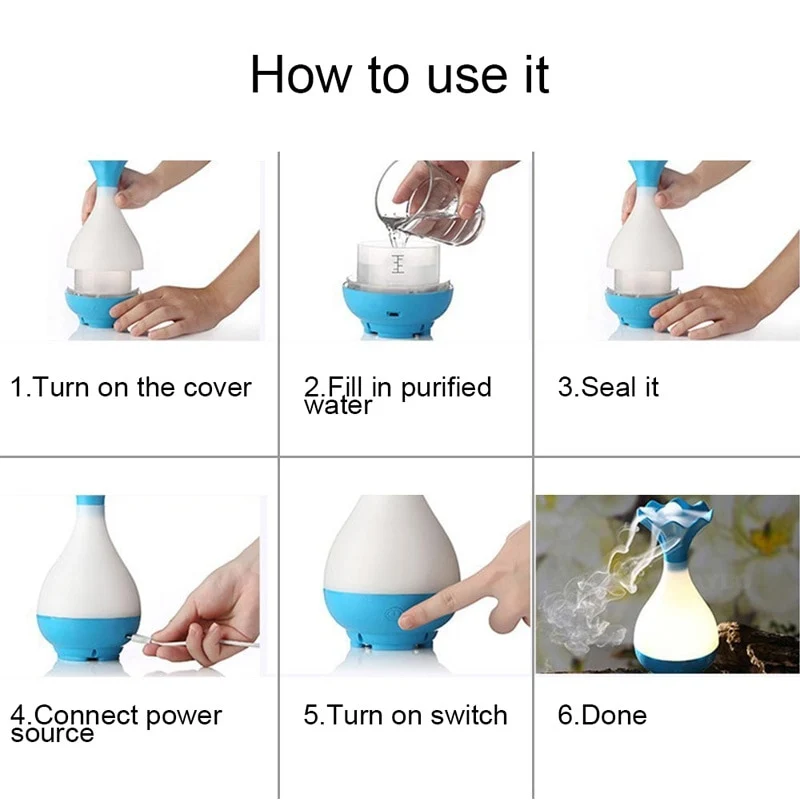 How to use it

1.Turn on the cover

2.Fill in purified water

3.Seal it

4.Connect power source

5.Turn on switch

6.Done